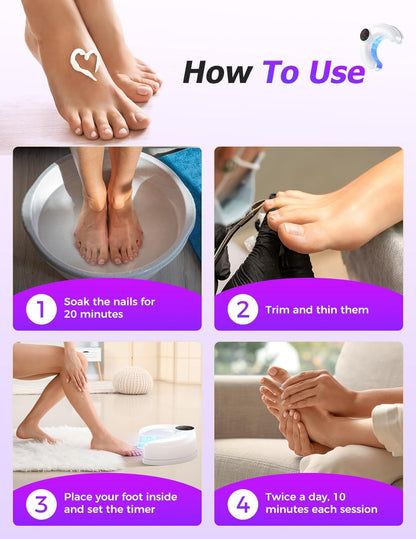 How To Use

1 Soak the nails for 20 minutes

2 Trim and thin them

3 Place your foot inside and set the timer

4 Twice a day, 10 minutes each session