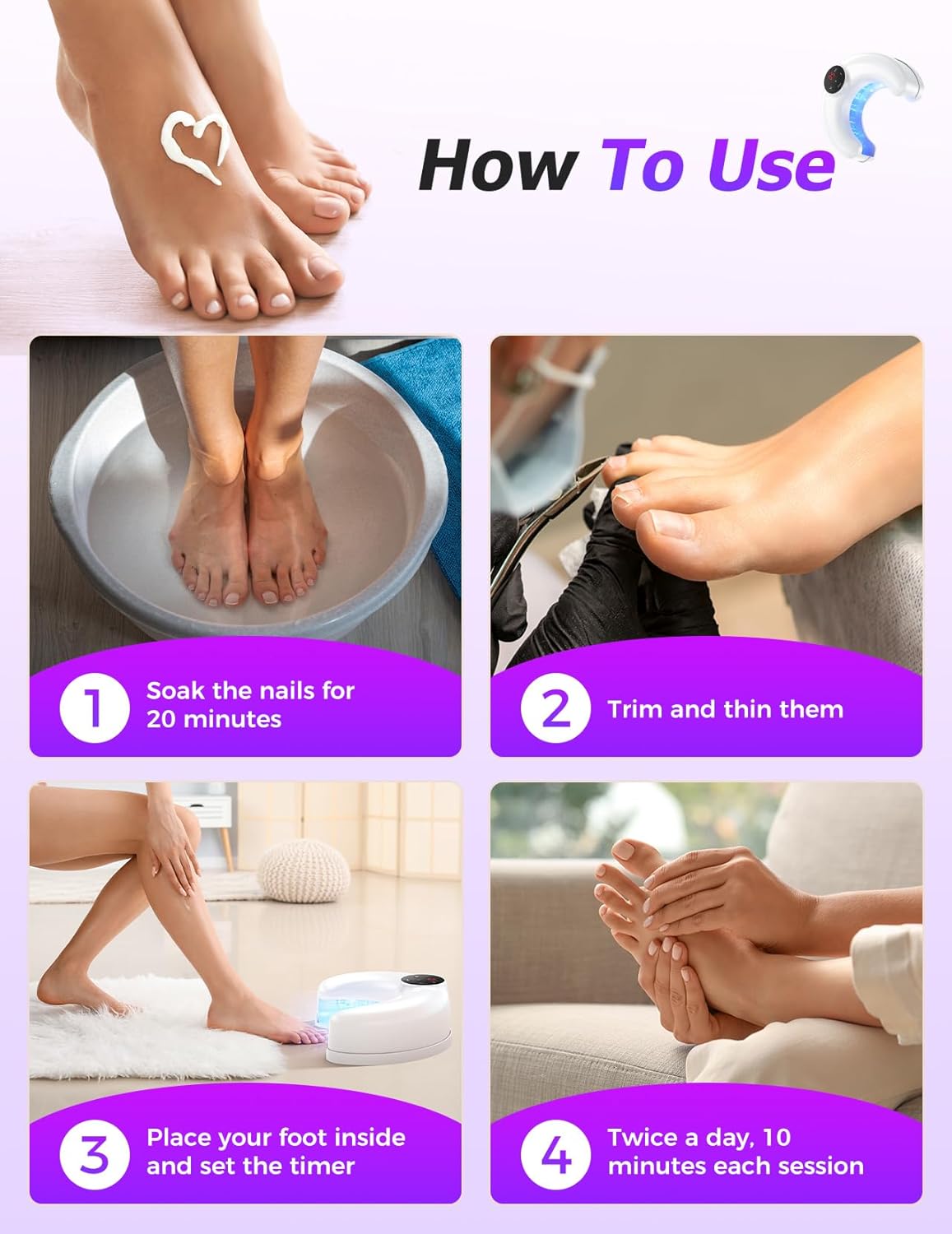 How To Use

1 Soak the nails for 20 minutes

2 Trim and thin them

3 Place your foot inside and set the timer

4 Twice a day, 10 minutes each session